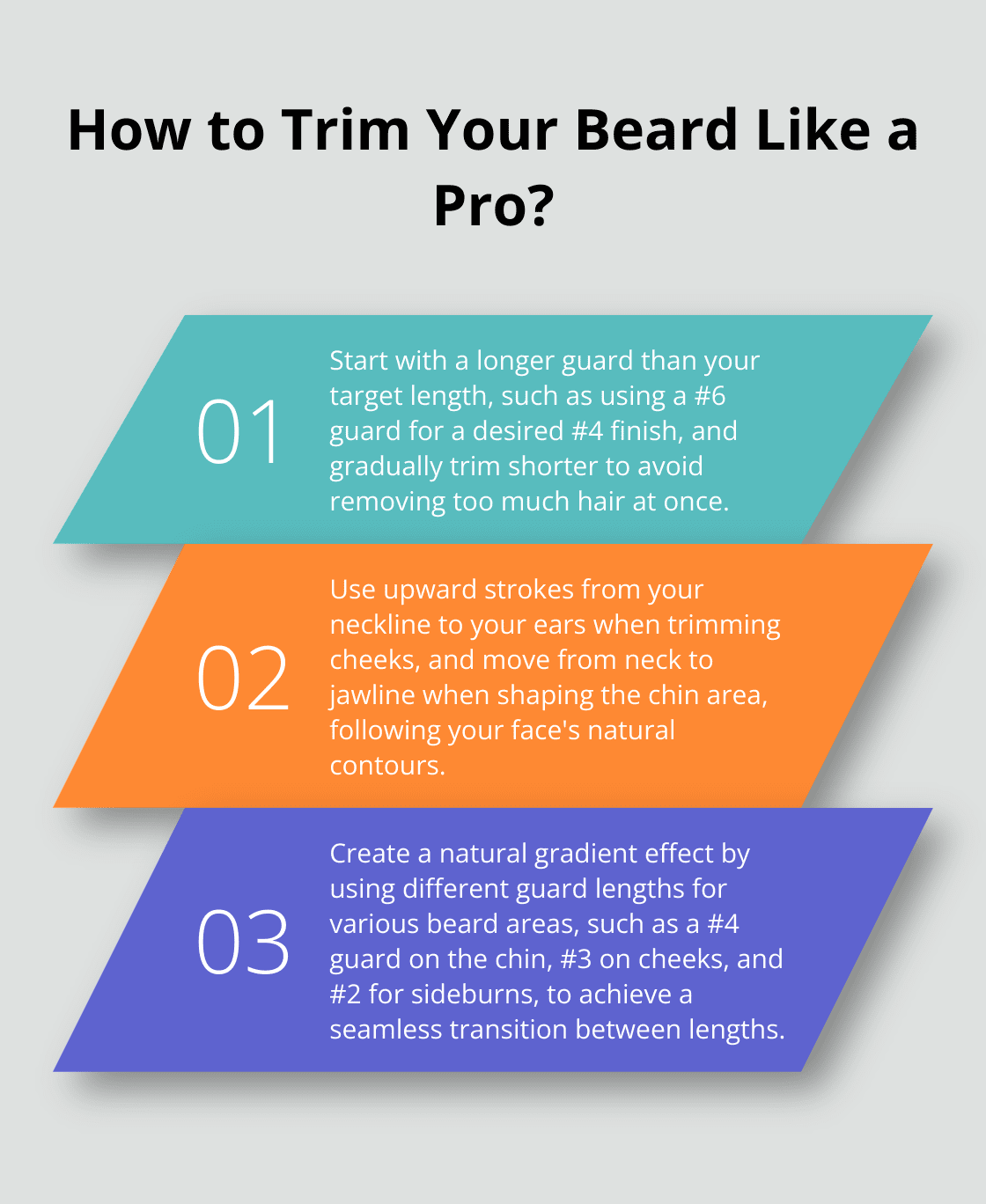 How to Trim Your Beard Like a Pro?

01

Start with a longer guard than your target length, such as using a #6 guard for a desired #4 finish, and gradually trim shorter to avoid removing too much hair at once.

02

Use upward strokes from your neckline to your ears when trimming cheeks, and move from neck to jawline when shaping the chin area, following your face's natural contours.

03

Create a natural gradient effect by using different guard lengths for various beard areas, such as a #4 guard on the chin, #3 on cheeks, and #2 for sideburns, to achieve a seamless transition between lengths.