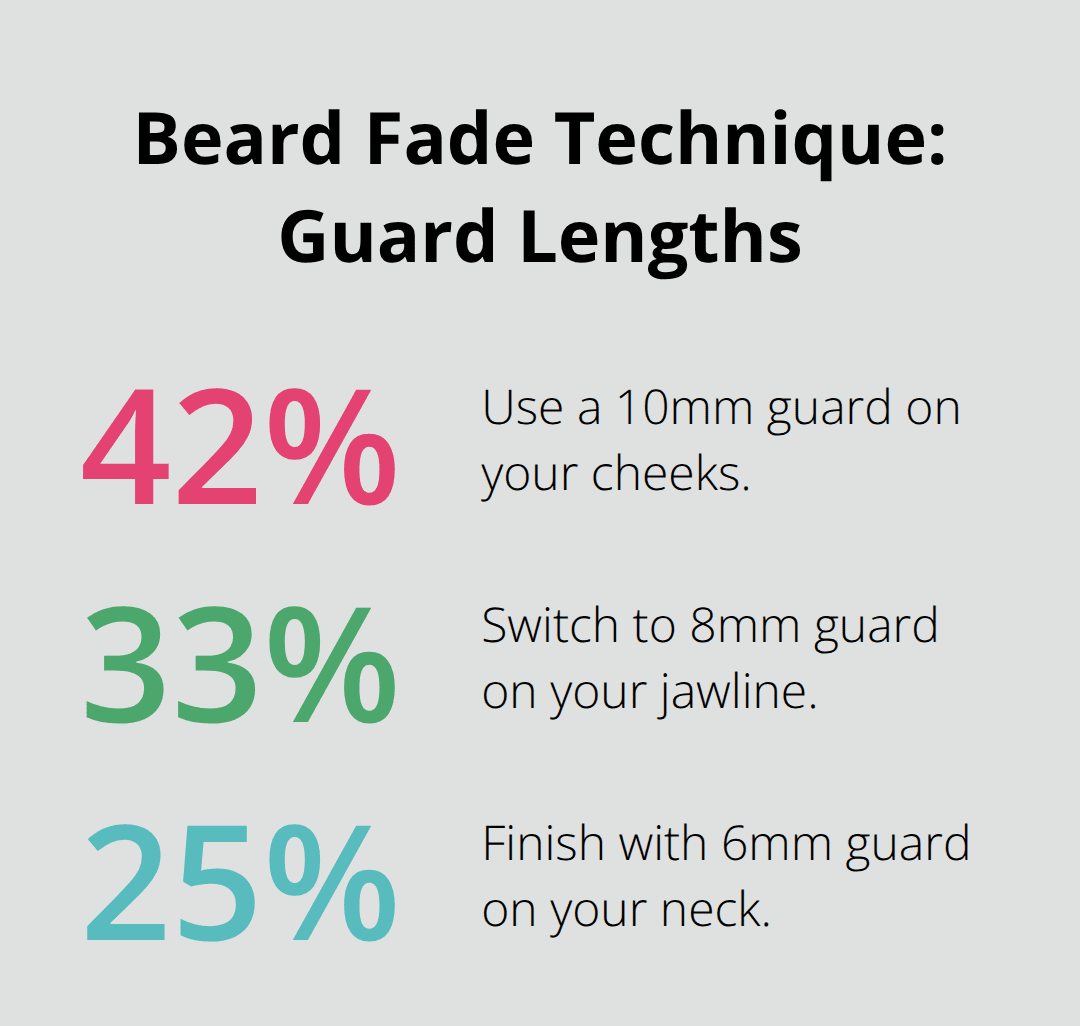 Beard Fade Technique: Guard Lengths

42%

Use a 10mm guard on your cheeks.

33%

Switch to 8mm guard on your jawline.

25%

Finish with 6mm guard on your neck.