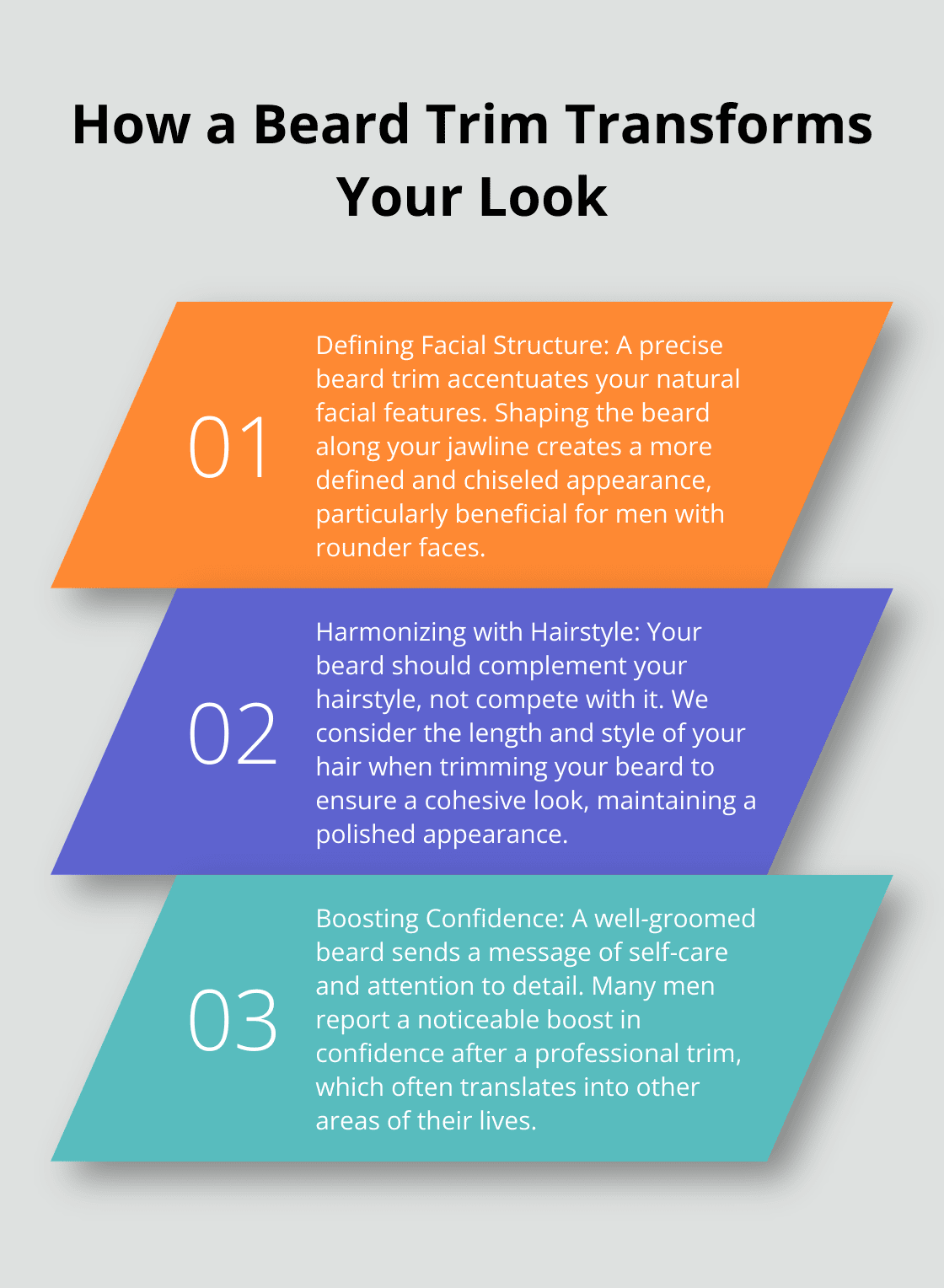 How a Beard Trim Transforms Your Look

01

Defining Facial Structure: A precise beard trim accentuates your natural facial features. Shaping the beard along your jawline creates a more defined and chiseled appearance, particularly beneficial for men with rounder faces.

02

Harmonizing with Hairstyle: Your beard should complement your hairstyle, not compete with it. We consider the length and style of your hair when trimming your beard to ensure a cohesive look, maintaining a polished appearance.

03

Boosting Confidence: A well-groomed beard sends a message of self-care and attention to detail. Many men report a noticeable boost in confidence after a professional trim, which often translates into other areas of their lives.