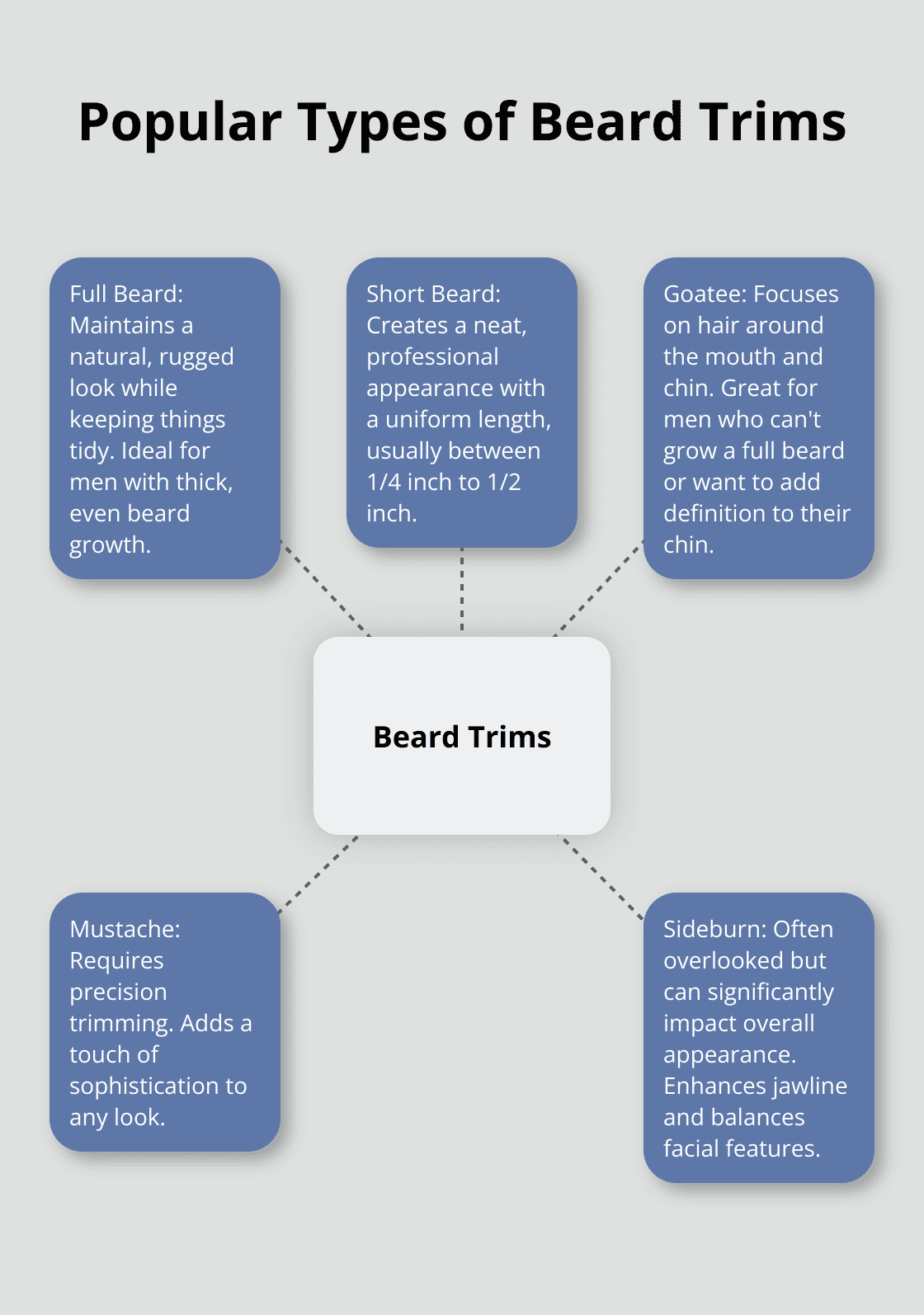 Popular Types of Beard Trims

Full Beard: Maintains a natural, rugged look while keeping things tidy. Ideal for men with thick, even beard growth.

Short Beard: Creates a neat, professional appearance with a uniform length, usually between 1/4 inch to 1/2 inch.

Goatee: Focuses on hair around the mouth and chin. Great for men who can't grow a full beard or want to add definition to their chin.

Beard Trims

Mustache: Requires precision trimming. Adds a touch of sophistication to any look.

Sideburn: Often overlooked but can significantly impact overall appearance. Enhances jawline and balances facial features.